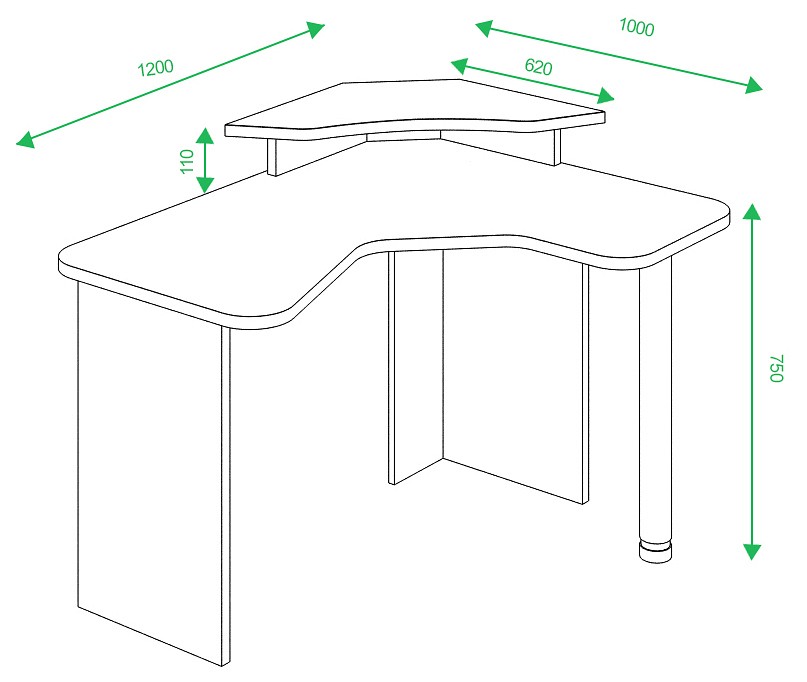 1200
1000
620
110
750