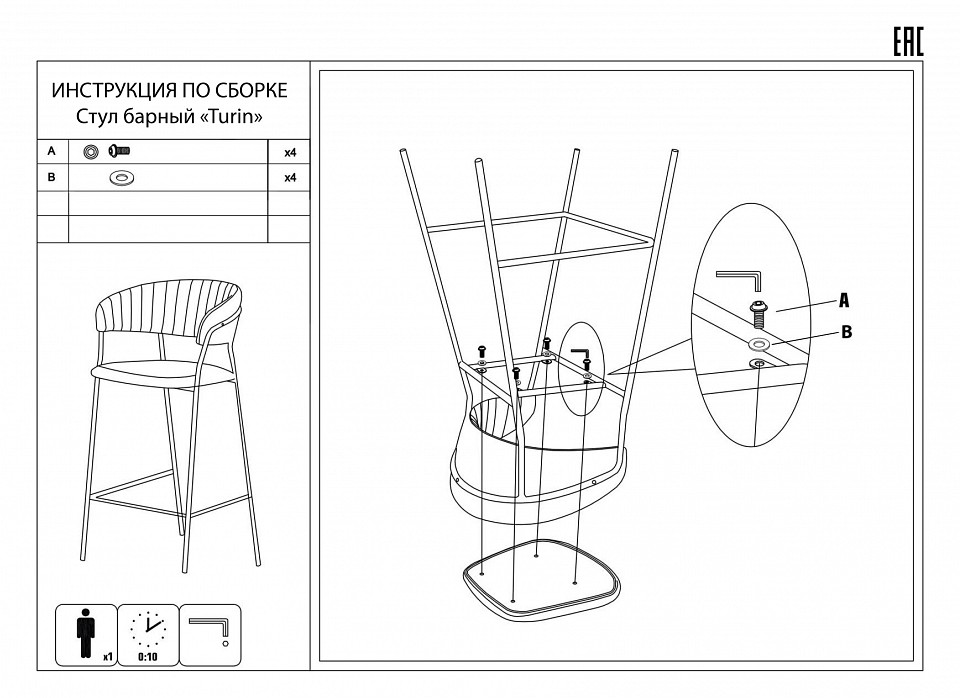 EAC

ИНСТРУКЦИЯ ПО СБОРКЕ
Стул барный «Turin»

| A | | x4 |
|---|---|---|
| B | | x4 |
| | | |
| | | |

x1

0:10

A

B