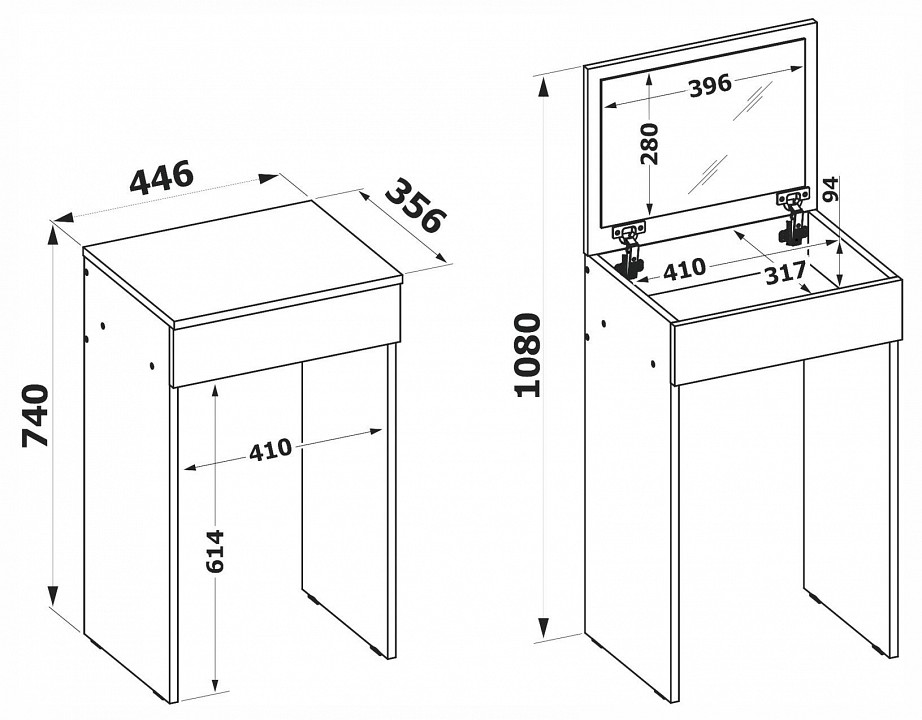 446
356
740
410
614
396
280
94
410
317
1080