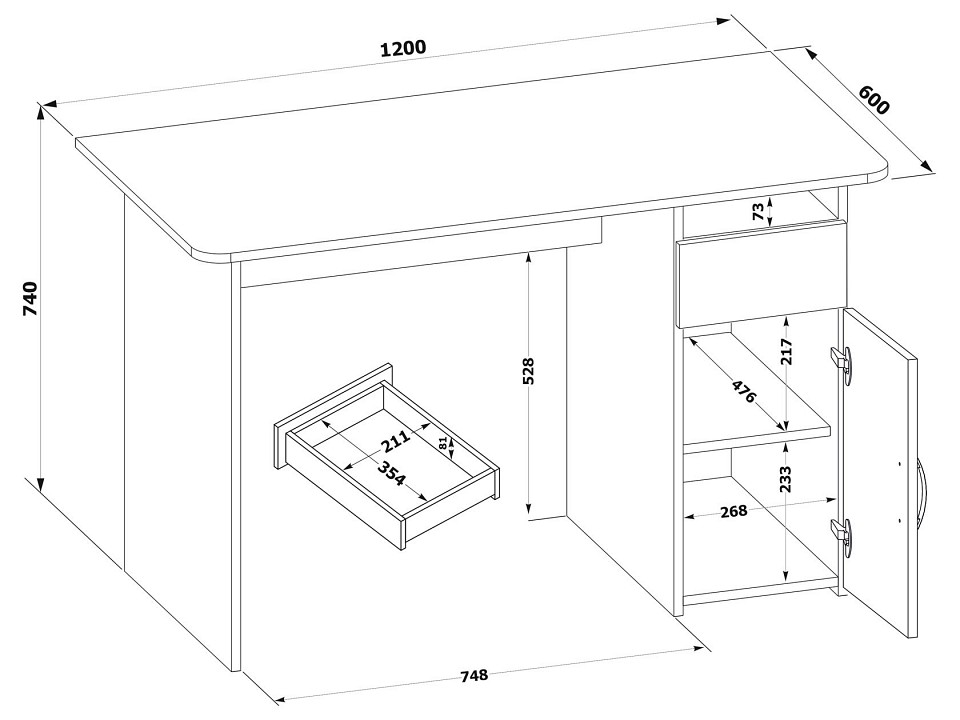 1200
600
740
73
528
217
476
211
81
354
233
268
748