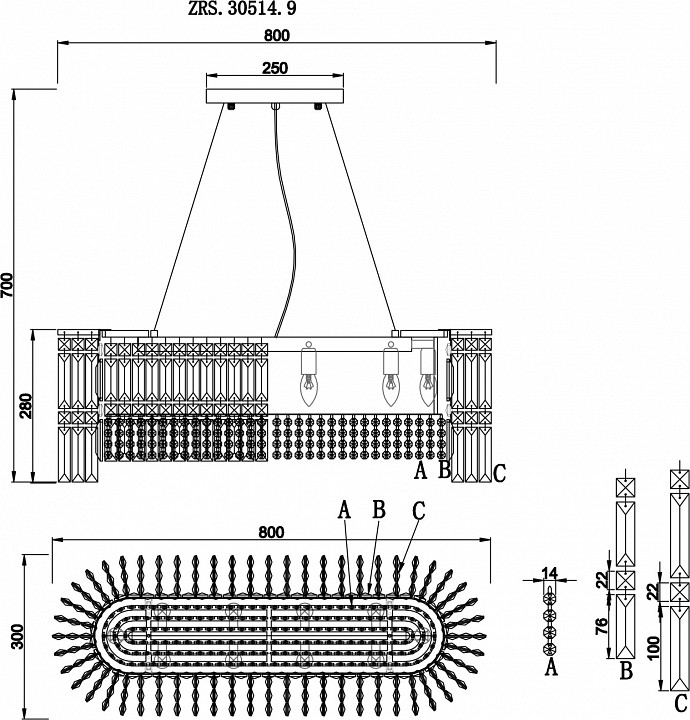 ZRS. 30514. 9

800

250

700

280

A B C

A B C

800

300

14

A

22

76

B

22

100

C