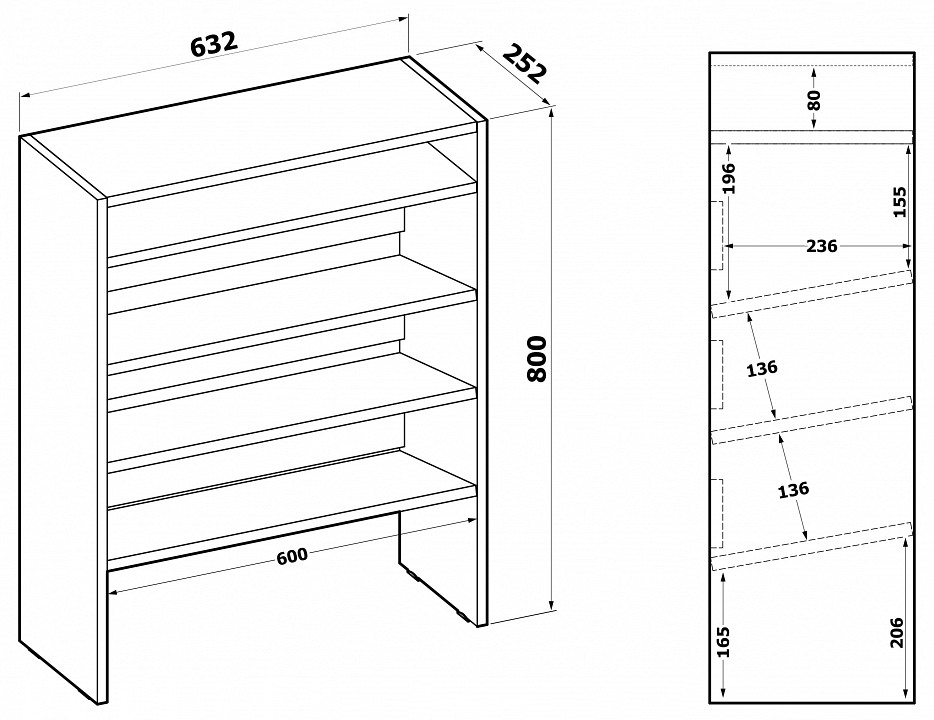 632
252
800
600
80
196
155
236
136
136
165
206