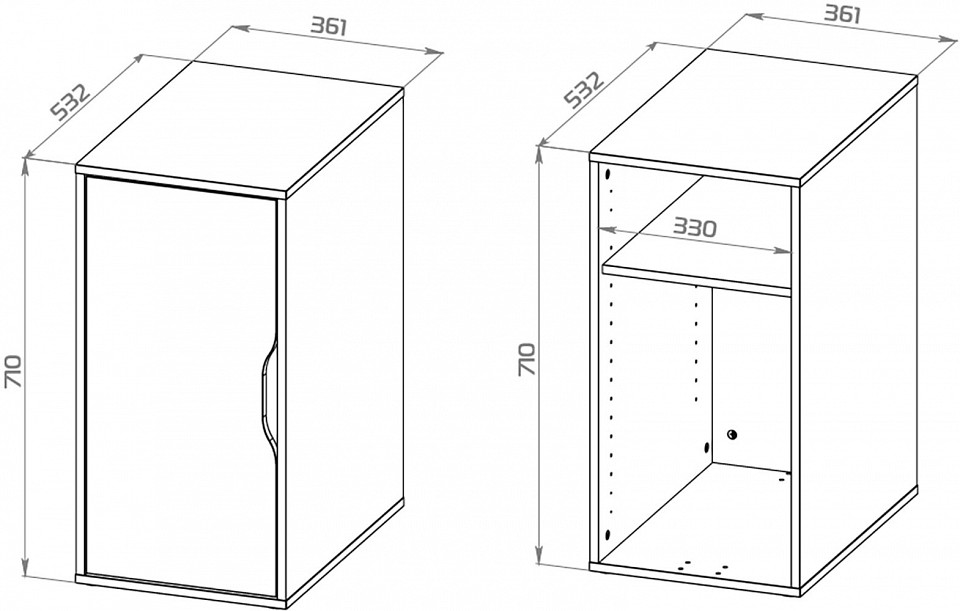 361
532
710
361
532
330
710