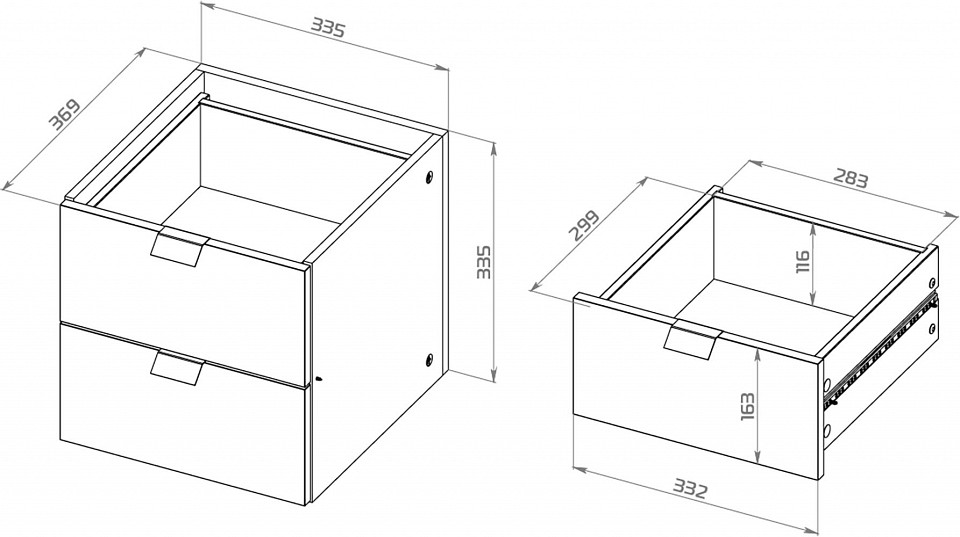 335
369
335
283
299
116
163
332