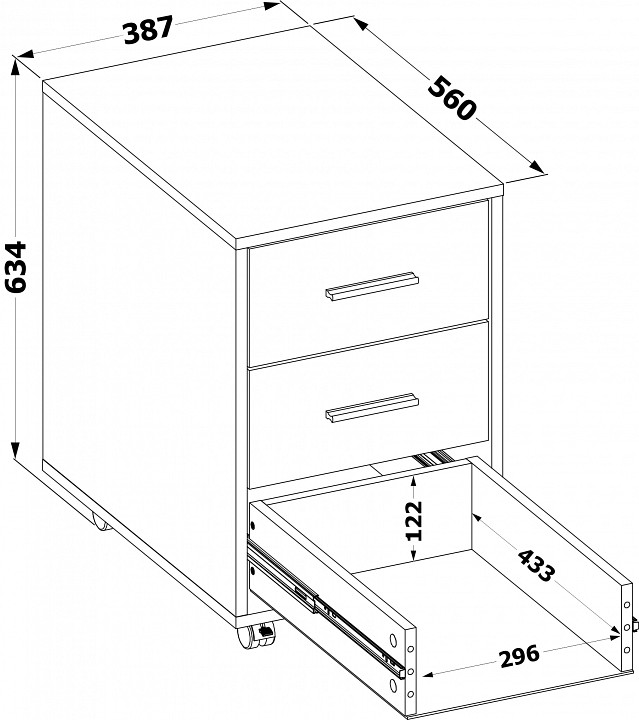 387
560
634
122
433
296